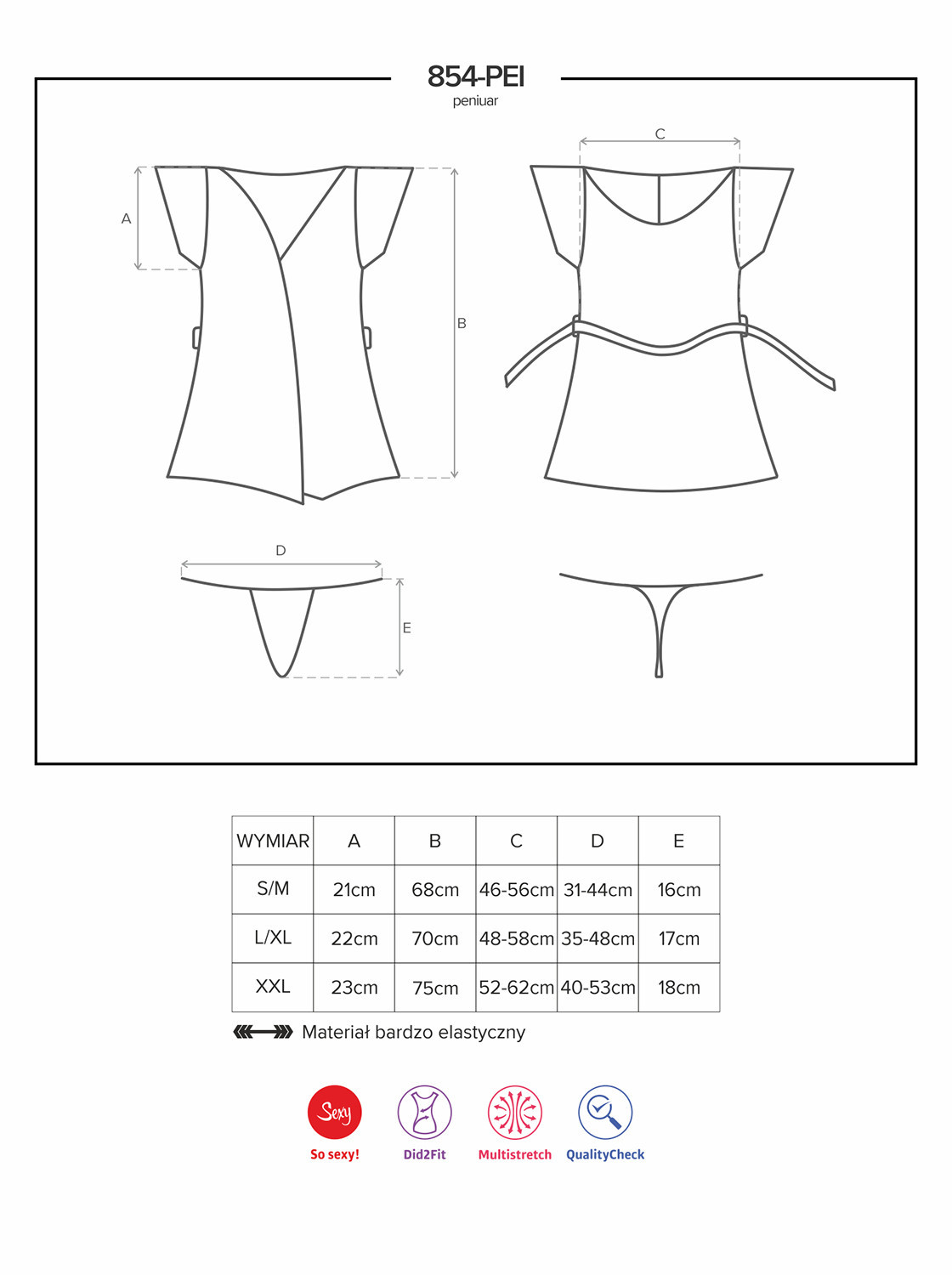 854-PEI
peniuar

A
B
C
D
E

| WYMIAR | A | B | C | D | E |
|---|---|---|---|---|---|
| S/M | 21cm | 68cm | 46-56cm | 31-44cm | 16cm |
| L/XL | 22cm | 70cm | 48-58cm | 35-48cm | 17cm |
| XXL | 23cm | 75cm | 52-62cm | 40-53cm | 18cm |

Materiał bardzo elastyczny

Sexy
So sexy!
Did2Fit
Multistretch
QualityCheck