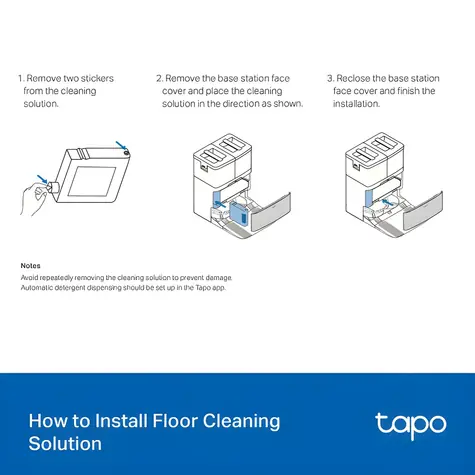 1. Remove two stickers from the cleaning solution.

2. Remove the base station face cover and place the cleaning solution in the direction as shown.

3. Reclose the base station face cover and finish the installation.

Notes

Avoid repeatedly removing the cleaning solution to prevent damage.
Automatic detergent dispensing should be set up in the Tapo app.

How to Install Floor Cleaning Solution

tapo