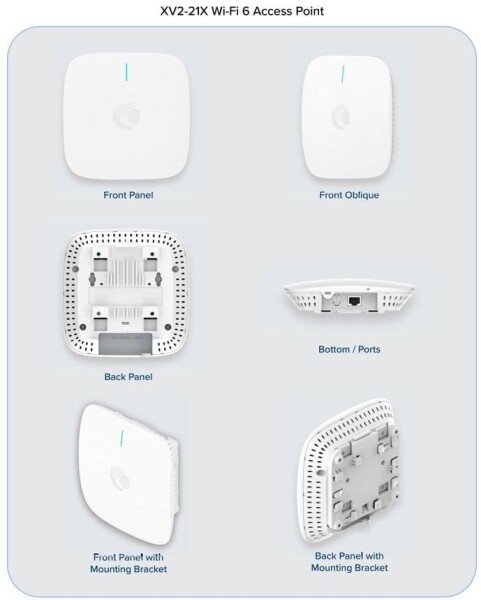 XV2-21X Wi-Fi 6 Access Point

Front Panel

Front Oblique

Back Panel

Bottom / Ports

Front Panel with Mounting Bracket

Back Panel with Mounting Bracket